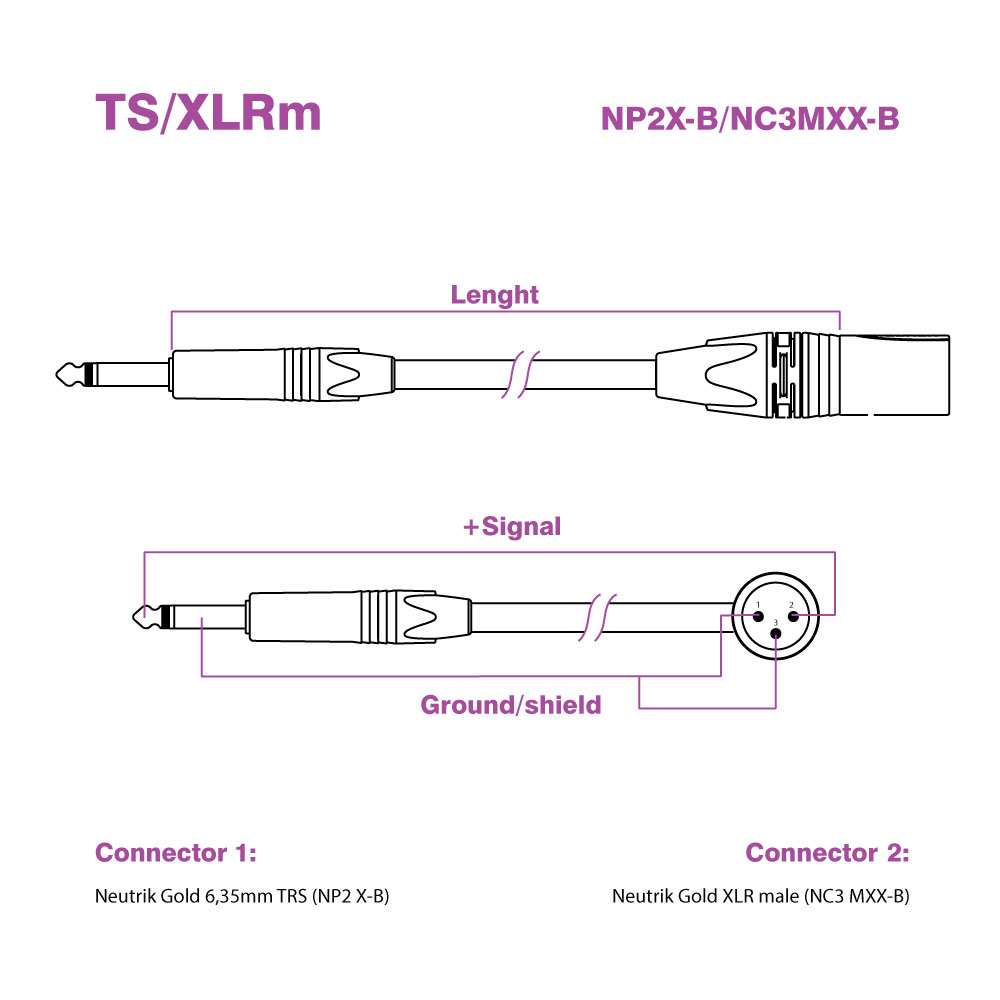 TS/XLRm

NP2X-B/NC3MXX-B

Lenght

+Signal

1
2
3

Ground/shield

Connector 1:

Neutrik Gold 6,35mm TRS (NP2 X-B)

Connector 2:

Neutrik Gold XLR male (NC3 MXX-B)