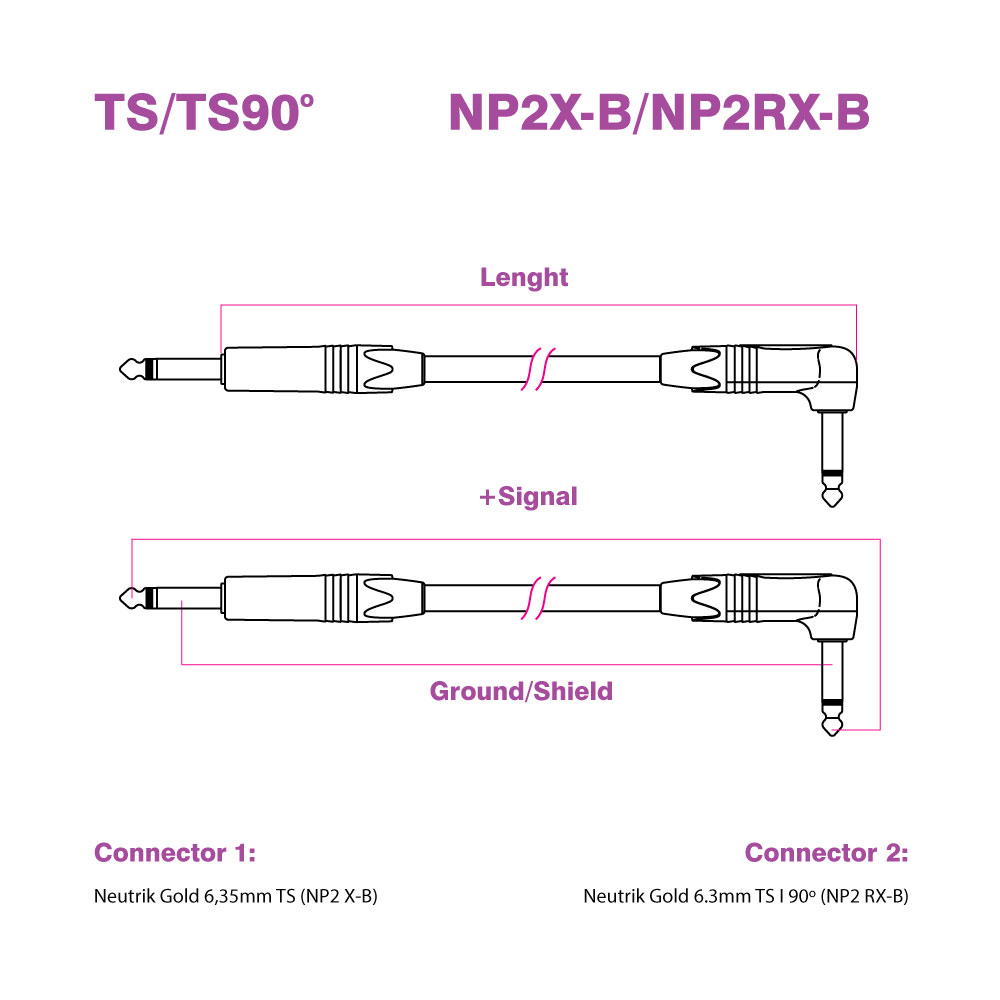 TS/TS90º NP2X-B/NP2RX-B

Lenght

+Signal

Ground/Shield

Connector 1:

Neutrik Gold 6,35mm TS (NP2 X-B)

Connector 2:

Neutrik Gold 6.3mm TS I 90º (NP2 RX-B)