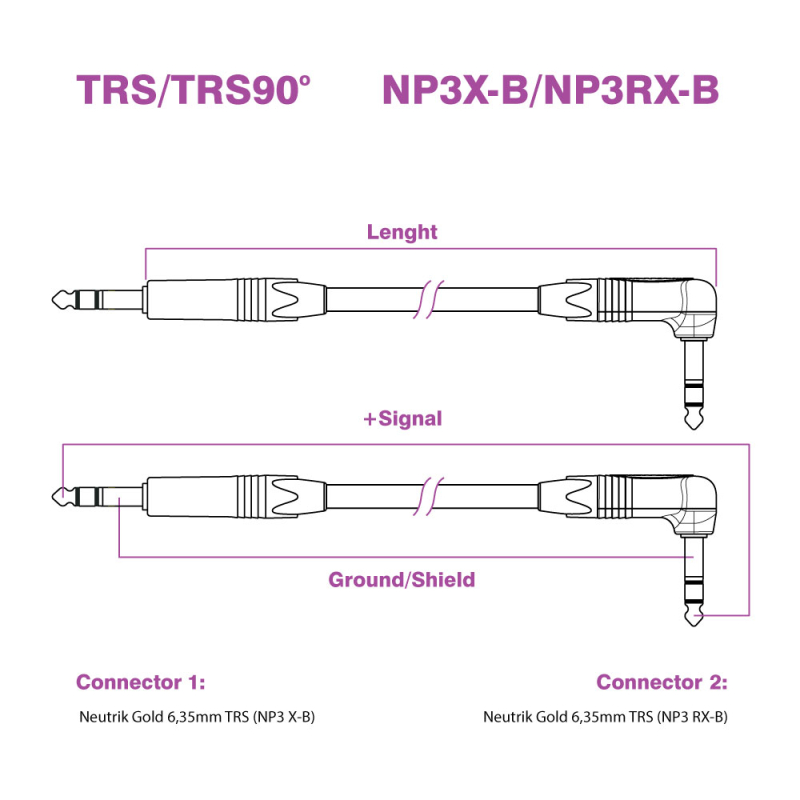 TRS/TRS90°

NP3X-B/NP3RX-B

Lenght

+Signal

Ground/Shield

Connector 1:

Neutrik Gold 6,35mm TRS (NP3 X-B)

Connector 2:

Neutrik Gold 6,35mm TRS (NP3 RX-B)